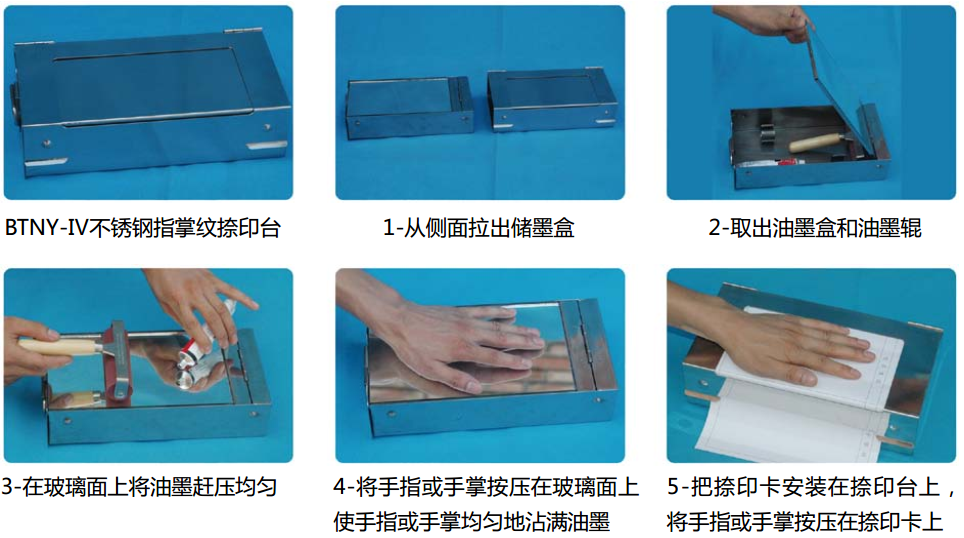 BTNY-IV不锈钢指掌纹捺印台

1-从侧面拉出储墨盒

2-取出油墨盒和油墨辊

3-在玻璃面上将油墨赶压均匀

4-将手指或手掌按压在玻璃面上使手指或手掌均匀地沾满油墨

5-把捺印卡安装在捺印台上，将手指或手掌按压在捺印卡上