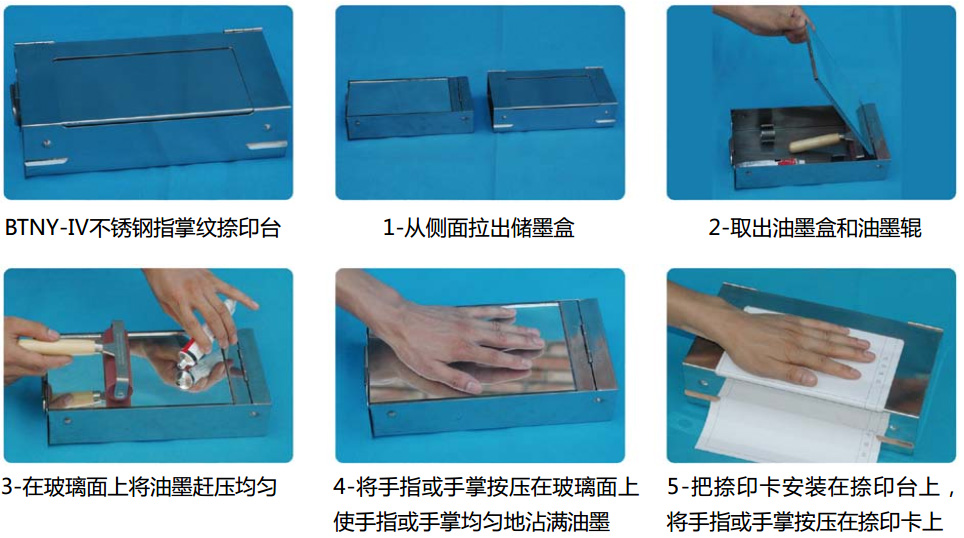 BTNY-IV不锈钢指掌纹捺印台

1-从侧面拉出储墨盒

2-取出油墨盒和油墨辊

3-在玻璃面上将油墨赶压均匀

4-将手指或手掌按压在玻璃面上使手指或手掌均匀地沾满油墨

5-把捺印卡安装在捺印台上，将手指或手掌按压在捺印卡上